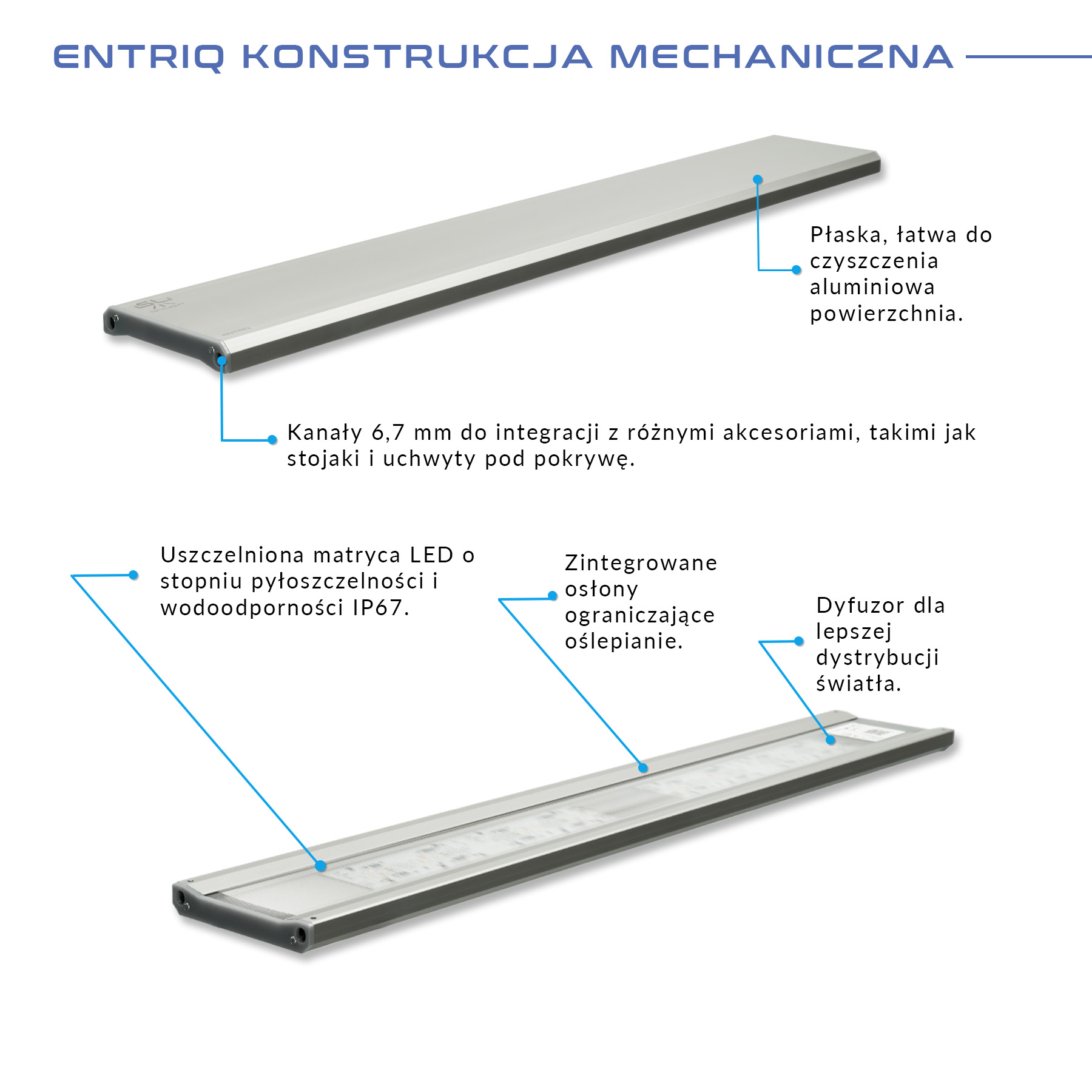 ENTRIQ KONSTRUKCJA MECHANICZNA

Płaska, łatwa do czyszczenia aluminiowa powierzchnia.

Kanały 6,7 mm do integracji z różnymi akcesoriami, takimi jak stojaki i uchwyty pod pokrywę.

Uszczelniona matryca LED o stopniu pyłoszczelności i wodoodporności IP67.

Zintegrowane osłony ograniczające oślepianie.

Dyfuzor dla lepszej dystrybucji światła.